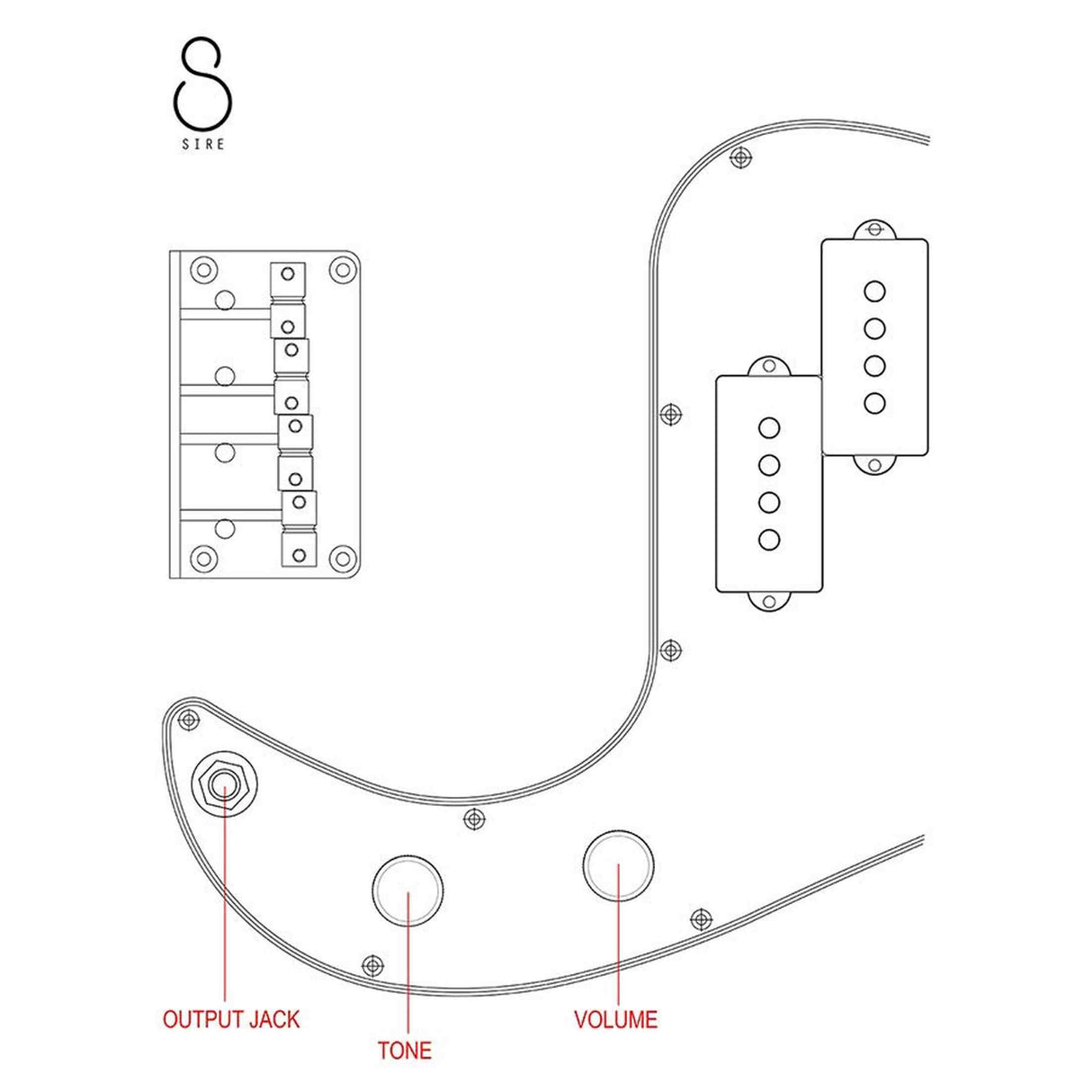 SIRE

OUTPUT JACK

TONE

VOLUME