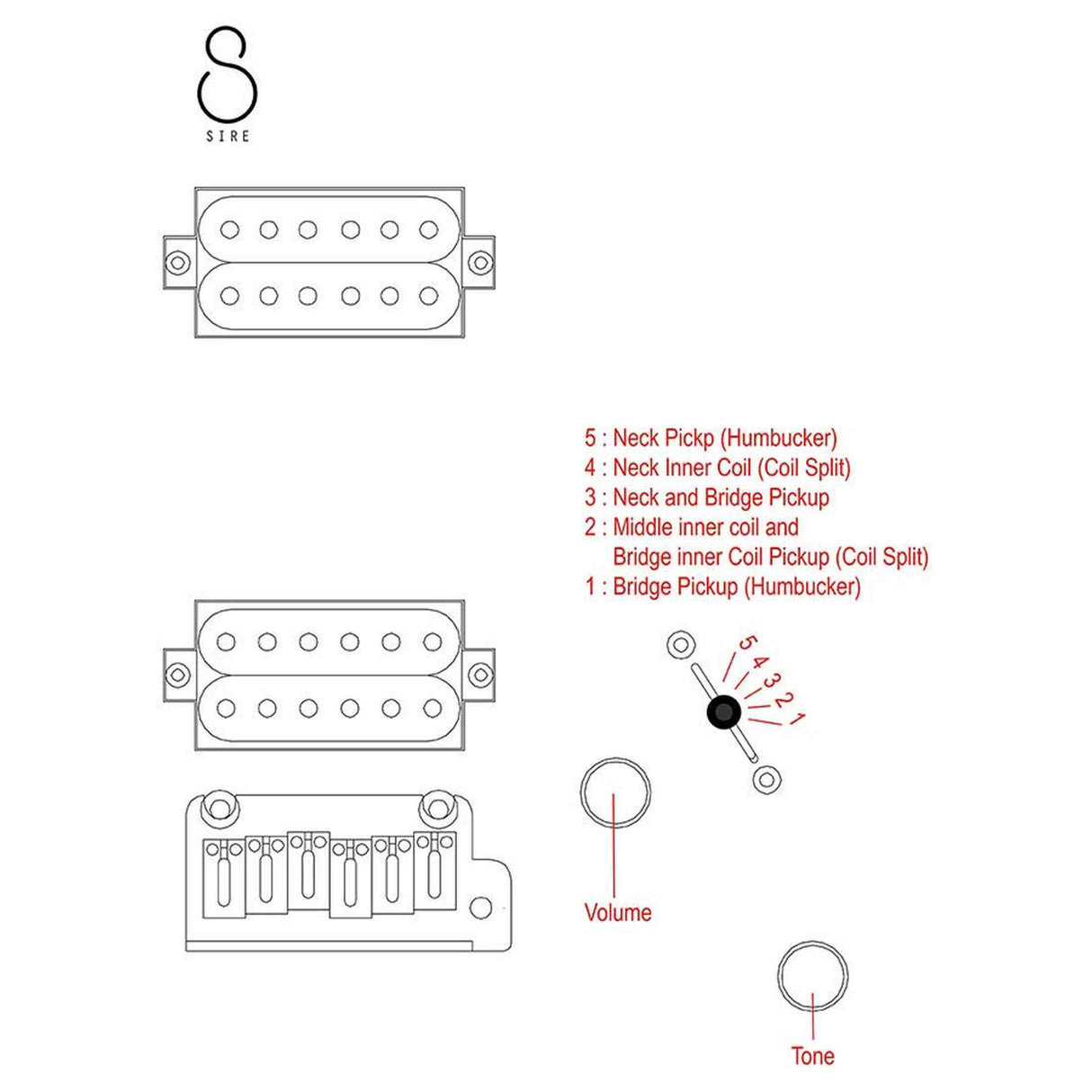 SIRE

5 : Neck Pickp (Humbucker)
4 : Neck Inner Coil (Coil Split)
3 : Neck and Bridge Pickup
2 : Middle inner coil and
Bridge inner Coil Pickup (Coil Split)
1 : Bridge Pickup (Humbucker)

5 4 3 2 1

Volume

Tone